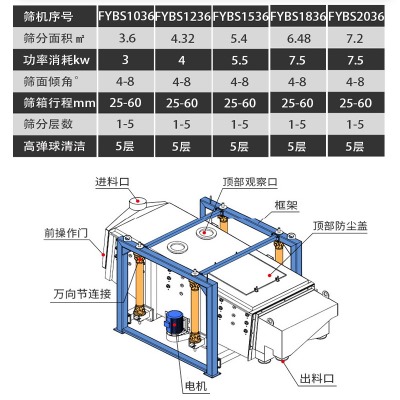 | 筛机序号 | FYBS1036 | FYBS1236 | FYBS1536 | FYBS1836 | FYBS2036 |
|---|---|---|---|---|---|
| 筛分面积 ㎡ | 3.6 | 4.32 | 5.4 | 6.48 | 7.2 |
| 功率消耗kw | 3 | 4 | 5.5 | 7.5 | 7.5 |
| 筛面倾角° | 4-8 | 4-8 | 4-8 | 4-8 | 4-8 |
| 筛箱行程mm | 25-60 | 25-60 | 25-60 | 25-60 | 25-60 |
| 筛分层数 | 1-5 | 1-5 | 1-5 | 1-5 | 1-5 |
| 高弹球清洁 | 5层 | 5层 | 5层 | 5层 | 5层 |

进料口
顶部观察口
框架
顶部防尘盖
前操作门
万向节连接
电机
出料口