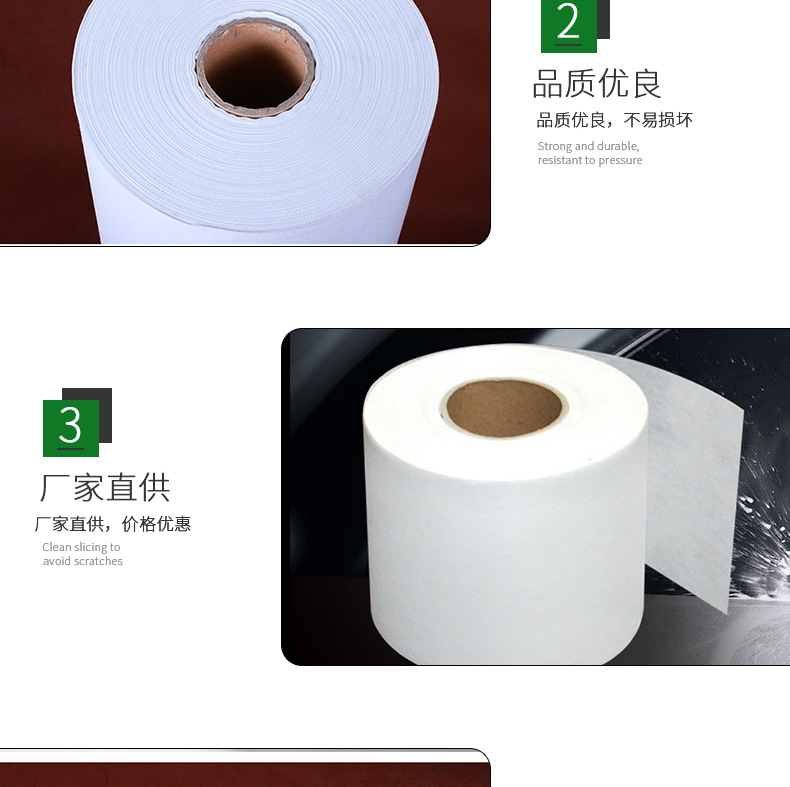 2

品质优良

品质优良，不易损坏

Strong and durable, resistant to pressure

3

厂家直供

厂家直供，价格优惠

Clean slicing to avoid scratches