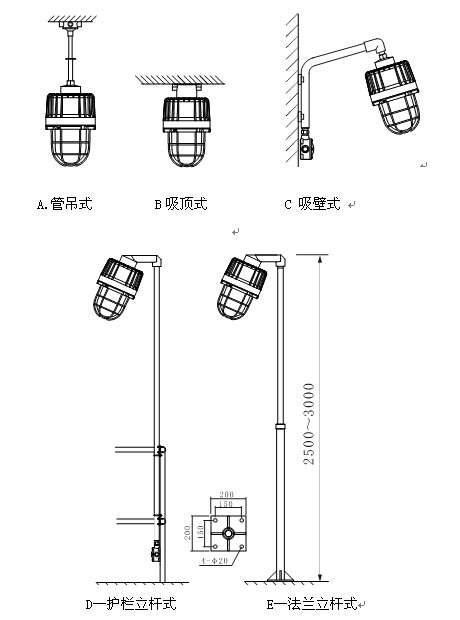 A.管吊式

B 吸顶式

C 吸壁式

2500~3000

200
150
200
150
4-Φ20

D—护栏立杆式

E—法兰立杆式