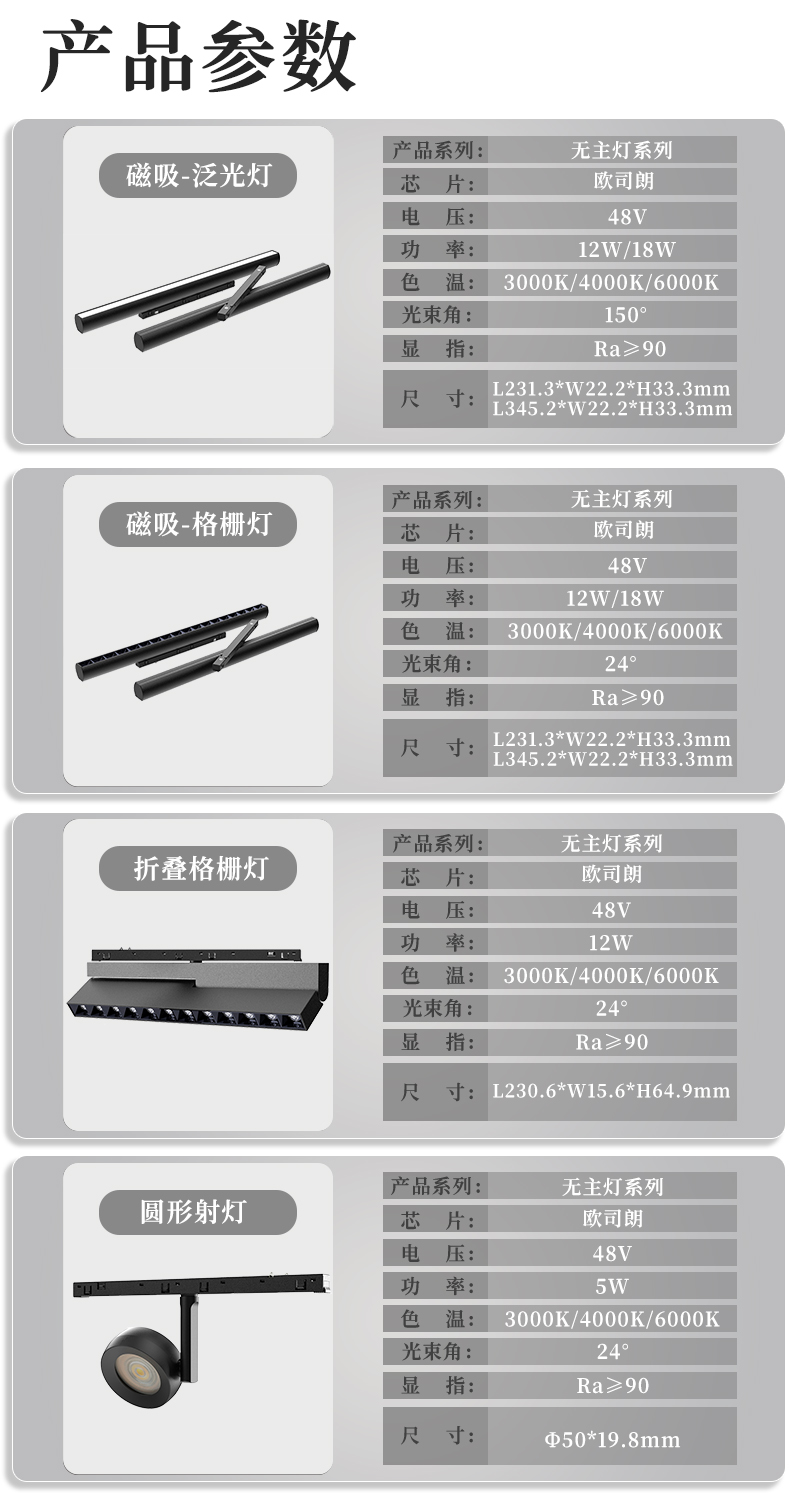 产品参数

磁吸-泛光灯

| 产品系列： | 无主灯系列 |
|---|---|
| 芯　片： | 欧司朗 |
| 电　压： | 48V |
| 功　率： | 12W/18W |
| 色　温： | 3000K/4000K/6000K |
| 光束角： | 150° |
| 显　指： | Ra≥90 |
| 尺　寸： | L231.3\*W22.2\*H33.3mm L345.2\*W22.2\*H33.3mm |

磁吸-格栅灯

| 产品系列： | 无主灯系列 |
|---|---|
| 芯　片： | 欧司朗 |
| 电　压： | 48V |
| 功　率： | 12W/18W |
| 色　温： | 3000K/4000K/6000K |
| 光束角： | 24° |
| 显　指： | Ra≥90 |
| 尺　寸： | L231.3\*W22.2\*H33.3mm L345.2\*W22.2\*H33.3mm |

折叠格栅灯

| 产品系列： | 无主灯系列 |
|---|---|
| 芯　片： | 欧司朗 |
| 电　压： | 48V |
| 功　率： | 12W |
| 色　温： | 3000K/4000K/6000K |
| 光束角： | 24° |
| 显　指： | Ra≥90 |
| 尺　寸： | L230.6\*W15.6\*H64.9mm |

圆形射灯

| 产品系列： | 无主灯系列 |
|---|---|
| 芯　片： | 欧司朗 |
| 电　压： | 48V |
| 功　率： | 5W |
| 色　温： | 3000K/4000K/6000K |
| 光束角： | 24° |
| 显　指： | Ra≥90 |
| 尺　寸： | Φ50\*19.8mm |