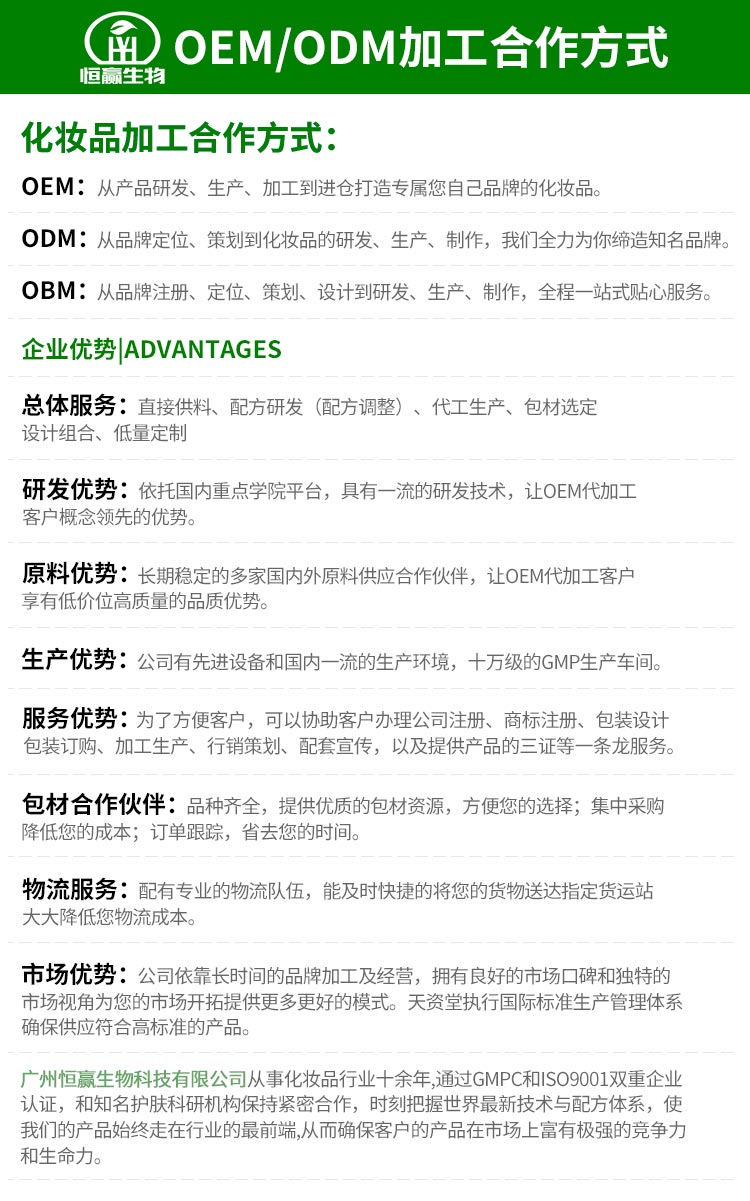 恒赢生物

OEM/ODM加工合作方式

化妆品加工合作方式：

OEM：从产品研发、生产、加工到进仓打造专属您自己品牌的化妆品。

ODM：从品牌定位、策划到化妆品的研发、生产、制作，我们全力为你缔造知名品牌。

OBM：从品牌注册、定位、策划、设计到研发、生产、制作，全程一站式贴心服务。

企业优势|ADVANTAGES

总体服务：直接供料、配方研发（配方调整）、代工生产、包材选定设计组合、低量定制

研发优势：依托国内重点学院平台，具有一流的研发技术，让OEM代加工客户概念领先的优势。

原料优势：长期稳定的多家国内外原料供应合作伙伴，让OEM代加工客户享有低价位高质量的品质优势。

生产优势：公司有先进设备和国内一流的生产环境，十万级的GMP生产车间。

服务优势：为了方便客户，可以协助客户办理公司注册、商标注册、包装设计包装订购、加工生产、行销策划、配套宣传，以及提供产品的三证等一条龙服务。

包材合作伙伴：品种齐全，提供优质的包材资源，方便您的选择；集中采购降低您的成本；订单跟踪，省去您的时间。

物流服务：配有专业的物流队伍，能及时快捷的将您的货物送达指定货运站大大降低您物流成本。

市场优势：公司依靠长时间的品牌加工及经营，拥有良好的市场口碑和独特的市场视角为您的市场开拓提供更多更好的模式。天资堂执行国际标准生产管理体系确保供应符合高标准的产品。

广州恒赢生物科技有限公司从事化妆品行业十余年,通过GMPC和ISO9001双重企业认证，和知名护肤科研机构保持紧密合作，时刻把握世界最新技术与配方体系，使我们的产品始终走在行业的最前端,从而确保客户的产品在市场上富有极强的竞争力和生命力。