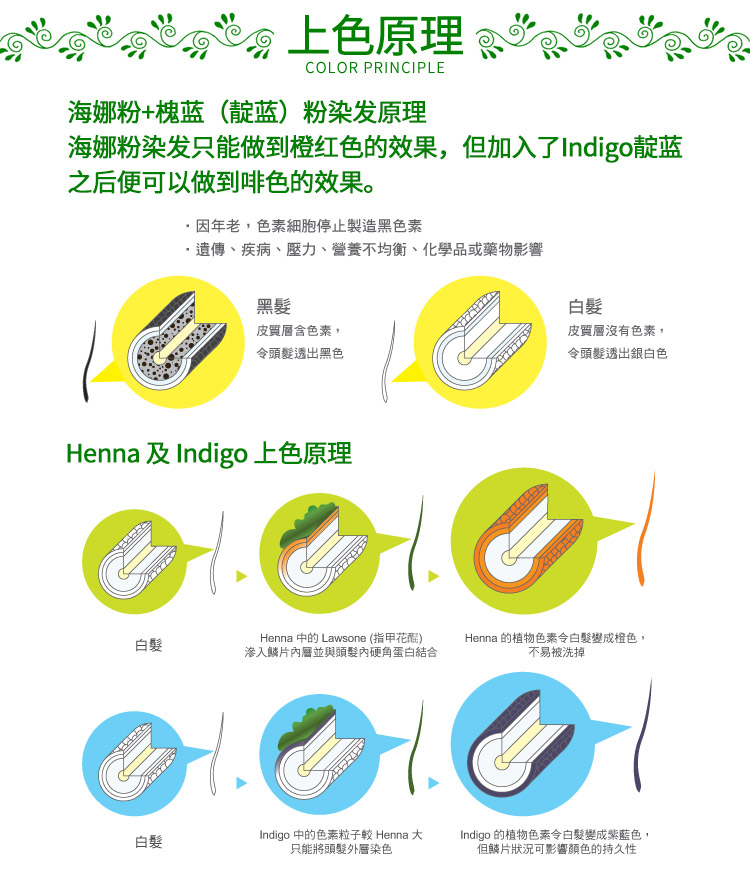 上色原理
COLOR PRINCIPLE

海娜粉+槐蓝（靛蓝）粉染发原理
海娜粉染发只能做到橙红色的效果，但加入了Indigo靛蓝之后便可以做到啡色的效果。

・因年老，色素細胞停止製造黑色素
・遺傳、疾病、壓力、營養不均衡、化學品或藥物影響

黑髮
皮質層含色素，
令頭髮透出黑色

白髮
皮質層沒有色素，
令頭髮透出銀白色

Henna 及 Indigo 上色原理

白髮

Henna 中的 Lawsone (指甲花醌)
滲入鱗片內層並與頭髮內硬角蛋白結合

Henna 的植物色素令白髮變成橙色，
不易被洗掉

白髮

Indigo 中的色素粒子較 Henna 大
只能將頭髮外層染色

Indigo 的植物色素令白髮變成紫藍色，
但鱗片狀況可影響顏色的持久性