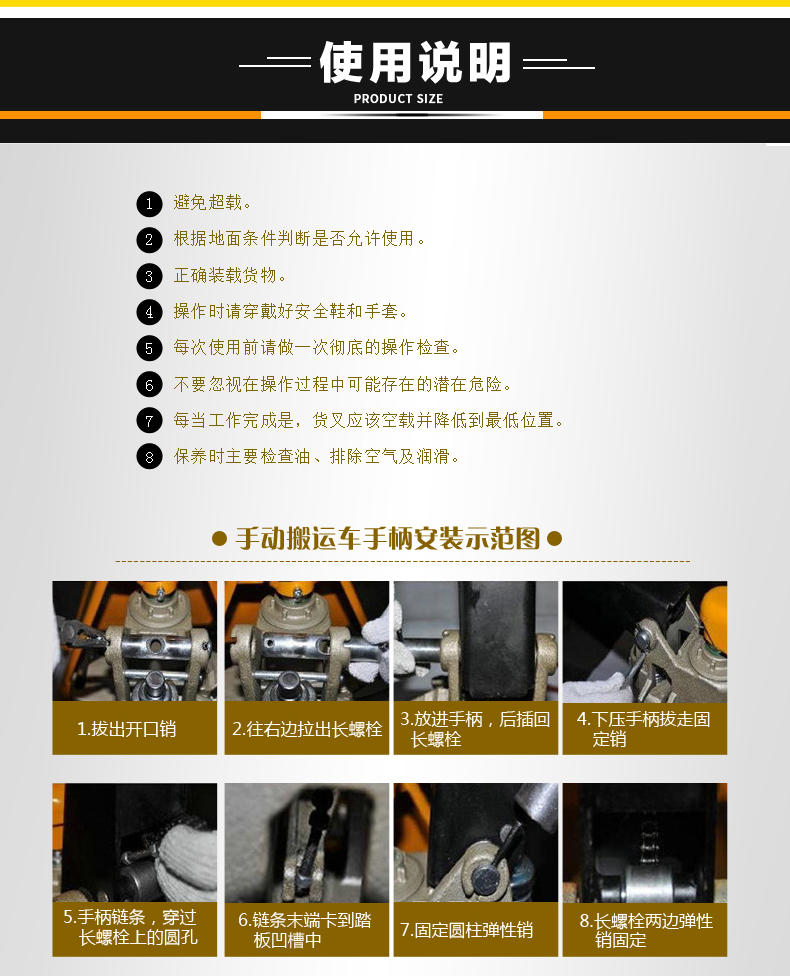 使用说明

PRODUCT SIZE

1 避免超载。

2 根据地面条件判断是否允许使用。

3 正确装载货物。

4 操作时请穿戴好安全鞋和手套。

5 每次使用前请做一次彻底的操作检查。

6 不要忽视在操作过程中可能存在的潜在危险。

7 每当工作完成是，货叉应该空载并降低到最低位置。

8 保养时主要检查油、排除空气及润滑。

手动搬运车手柄安装示范图

1.拔出开口销

2.往右边拉出长螺栓

3.放进手柄，后插回长螺栓

4.下压手柄拔走固定销

5.手柄链条，穿过长螺栓上的圆孔

6.链条末端卡到踏板凹槽中

7.固定圆柱弹性销

8.长螺栓两边弹性销固定