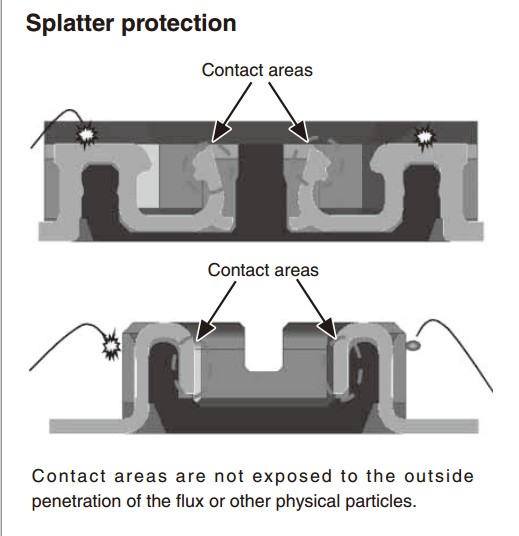 Splatter protection

Contact areas

Contact areas

Contact areas are not exposed to the outside penetration of the flux or other physical particles.