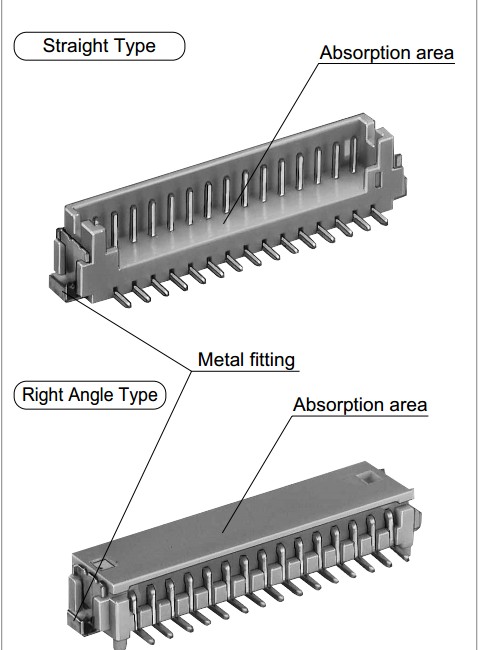 Straight Type

Absorption area

Metal fitting

Right Angle Type

Absorption area