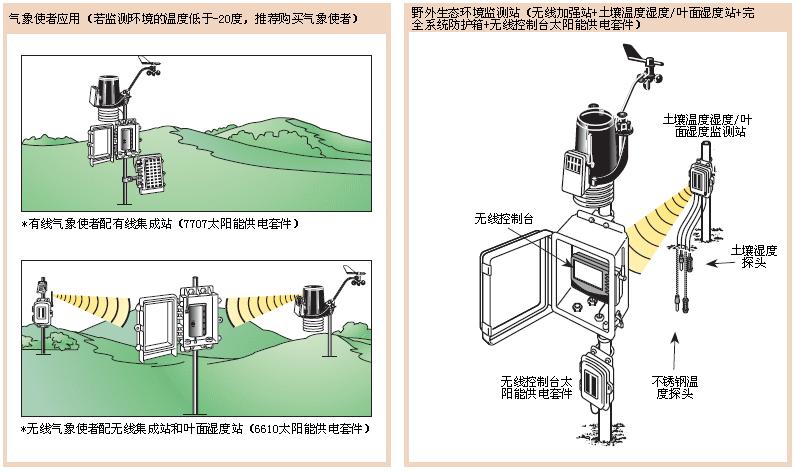 气象使者应用（若监测环境的温度低于-20度，推荐购买气象使者）

*有线气象使者配有线集成站（7707太阳能供电套件）

*无线气象使者配无线集成站和叶面湿度站（6610太阳能供电套件）

野外生态环境监测站（无线加强站+土壤温度湿度/叶面湿度站+完全系统防护箱+无线控制台太阳能供电套件）

土壤温度湿度/叶面湿度监测站

无线控制台

土壤湿度探头

无线控制台太阳能供电套件

不锈钢温度探头