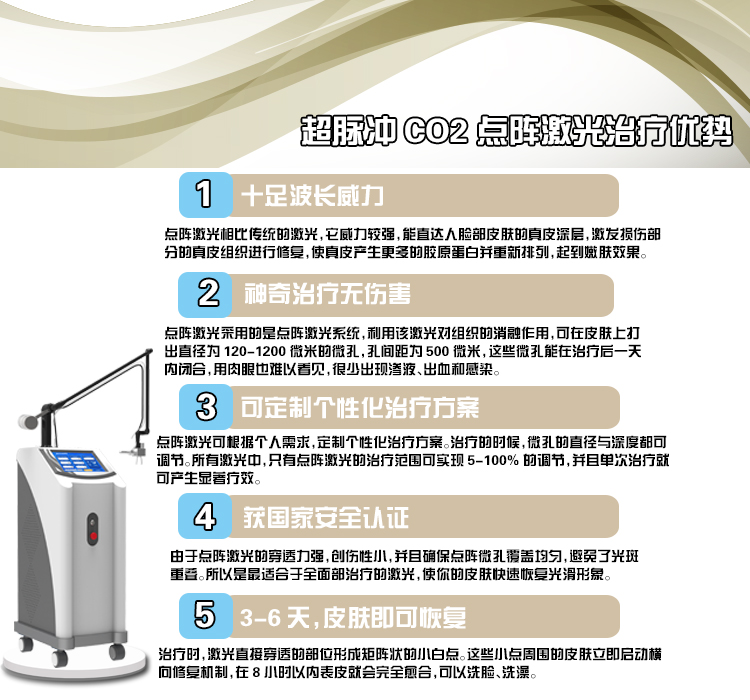 超脉冲 CO2 点阵激光治疗优势

1 十足波长威力

点阵激光相比传统的激光，它威力较强，能直达人脸部皮肤的真皮深层，激发损伤部分的真皮组织进行修复，使真皮产生更多的胶原蛋白并重新排列，起到嫩肤效果。

2 神奇治疗无伤害

点阵激光采用的是点阵激光系统，利用该激光对组织的消融作用，可在皮肤上打出直径为 120-1200 微米的微孔，孔间距为 500 微米，这些微孔能在治疗后一天内闭合，用肉眼也难以看见，很少出现渗液、出血和感染。

3 可定制个性化治疗方案

点阵激光可根据个人需求，定制个性化治疗方案。治疗的时候，微孔的直径与深度都可调节。所有激光中，只有点阵激光的治疗范围可实现 5-100% 的调节，并且单次治疗就可产生显著疗效。

4 获国家安全认证

由于点阵激光的穿透力强，创伤性小，并且确保点阵微孔覆盖均匀，避免了光斑重叠。所以是最适合于全面部治疗的激光，使你的皮肤快速恢复光滑形象。

5 3-6 天，皮肤即可恢复

治疗时，激光直接穿透的部位形成矩阵状的小白点。这些小点周围的皮肤立即启动横向修复机制，在 8 小时以内表皮就会完全愈合，可以洗脸、洗澡。