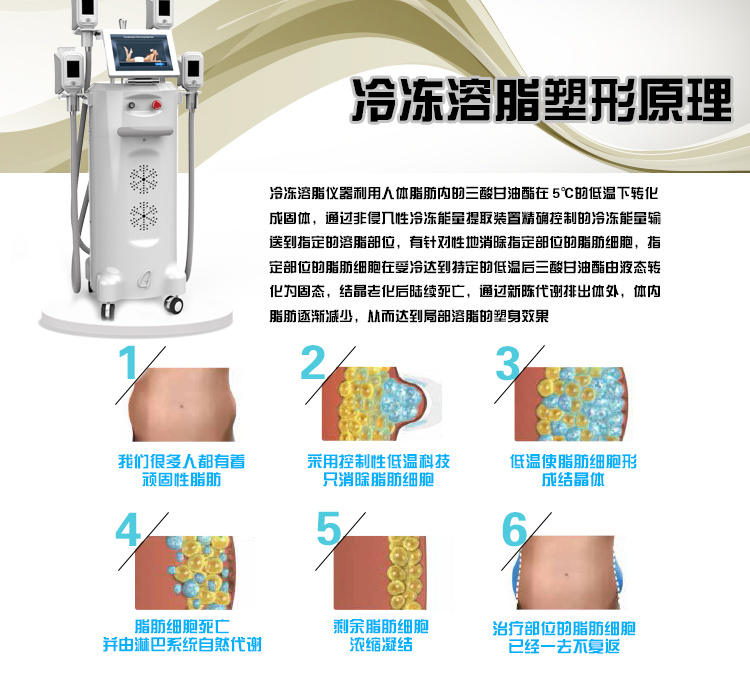 冷冻溶脂塑形原理

冷冻溶脂仪器利用人体脂肪内的三酸甘油酯在 5℃的低温下转化成固体，通过非侵入性冷冻能量提取装置精确控制的冷冻能量输送到指定的溶脂部位，有针对性地消除指定部位的脂肪细胞，指定部位的脂肪细胞在受冷达到特定的低温后三酸甘油酯由液态转化为固态，结晶老化后陆续死亡，通过新陈代谢排出体外，体内脂肪逐渐减少，从而达到局部溶脂的塑身效果

1
我们很多人都有着顽固性脂肪

2
采用控制性低温科技只消除脂肪细胞

3
低温使脂肪细胞形成结晶体

4
脂肪细胞死亡并由淋巴系统自然代谢

5
剩余脂肪细胞浓缩凝结

6
治疗部位的脂肪细胞已经一去不复返