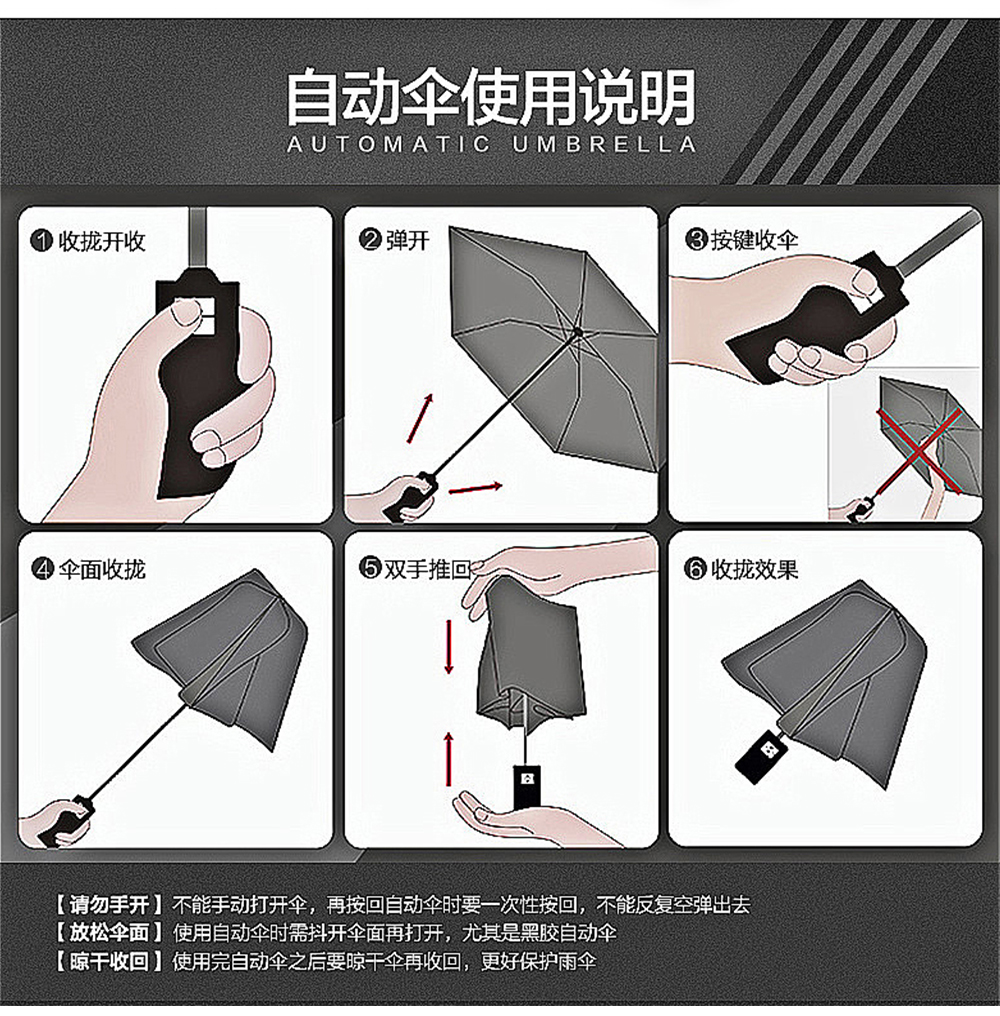 自动伞使用说明
AUTOMATIC UMBRELLA

❶ 收拢开收

❷ 弹开

❸ 按键收伞

❹ 伞面收拢

❺ 双手推回

❻ 收拢效果

【请勿手开】不能手动打开伞，再按回自动伞时要一次性按回，不能反复空弹出去
【放松伞面】使用自动伞时需抖开伞面再打开，尤其是黑胶自动伞
【晾干收回】使用完自动伞之后要晾干伞再收回，更好保护雨伞