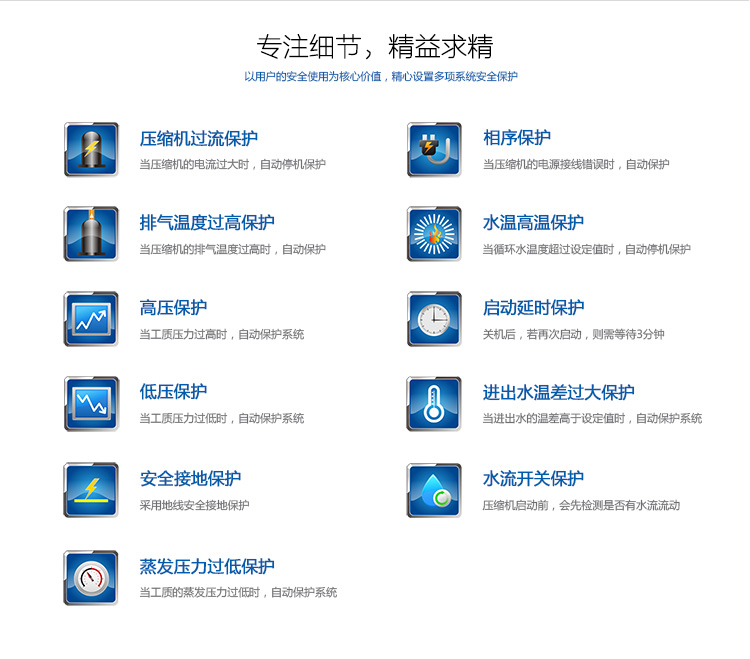 专注细节，精益求精

以用户的安全使用为核心价值，精心设置多项系统安全保护

压缩机过流保护

当压缩机的电流过大时，自动停机保护

排气温度过高保护

当压缩机的排气温度过高时，自动保护

高压保护

当工质压力过高时，自动保护系统

低压保护

当工质压力过低时，自动保护系统

安全接地保护

采用地线安全接地保护

蒸发压力过低保护

当工质的蒸发压力过低时，自动保护系统

相序保护

当压缩机的电源接线错误时，自动保护

水温高温保护

当循环水温度超过设定值时，自动停机保护

启动延时保护

关机后，若再次启动，则需等待3分钟

进出水温差过大保护

当进出水的温差高于设定值时，自动保护系统

水流开关保护

压缩机启动前，会先检测是否有水流流动