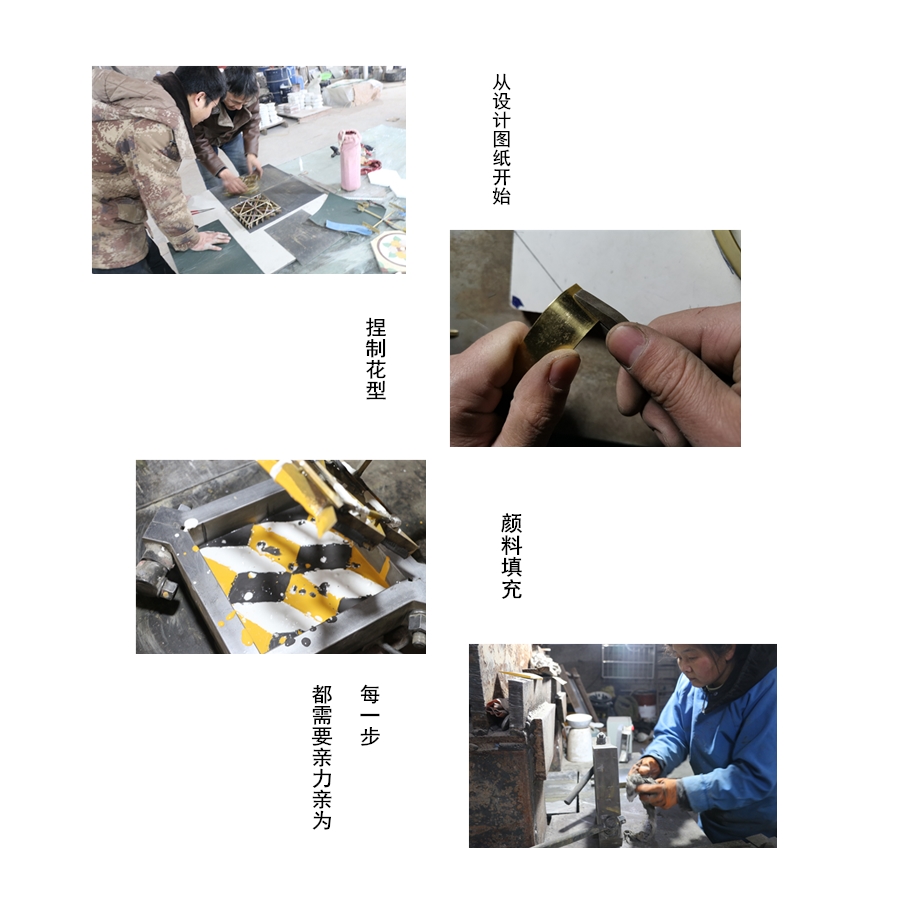 从设计图纸开始

捏制花型

颜料填充

每一步

都需要亲力亲为