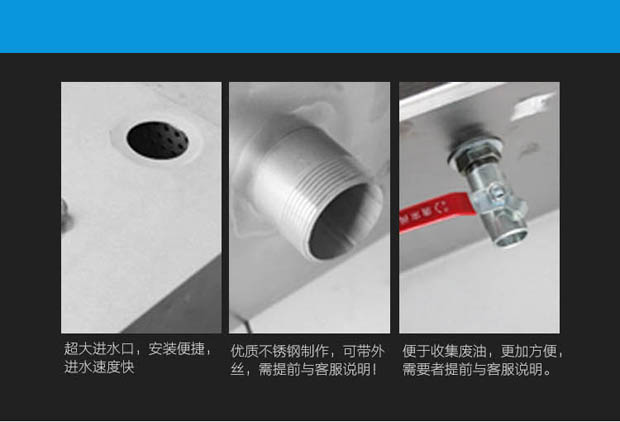 超大进水口，安装便捷，进水速度快

优质不锈钢制作，可带外丝，需提前与客服说明！

便于收集废油，更加方便，需要者提前与客服说明。