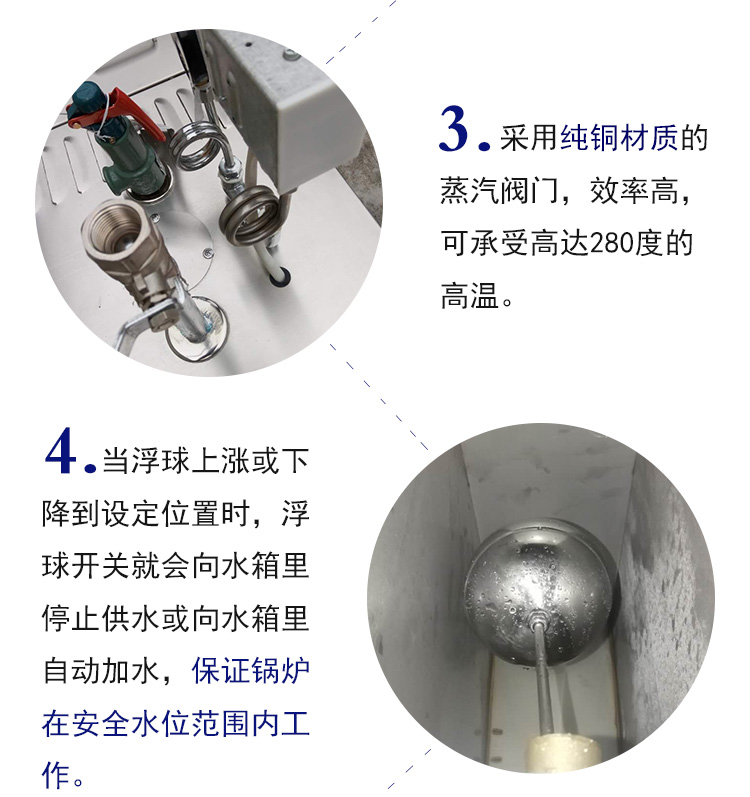 3. 采用纯铜材质的蒸汽阀门，效率高，可承受高达280度的高温。

4. 当浮球上涨或下降到设定位置时，浮球开关就会向水箱里停止供水或向水箱里自动加水，保证锅炉在安全水位范围内工作。