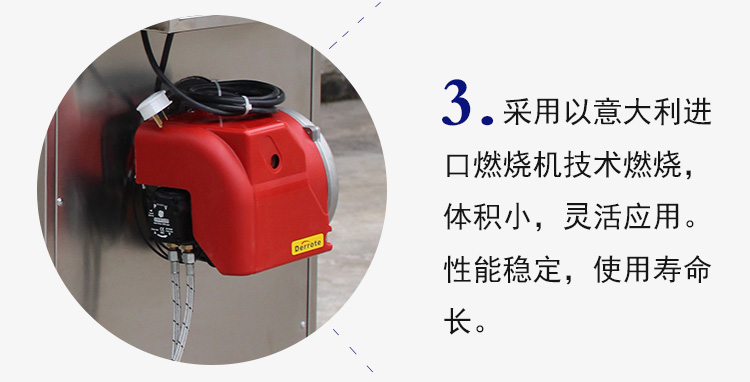 Derrote

3. 采用以意大利进口燃烧机技术燃烧，体积小，灵活应用。性能稳定，使用寿命长。