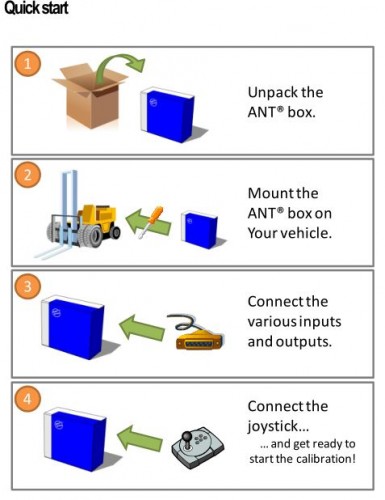 Quick start

1

Unpack the ANT® box.

2

Mount the ANT® box on Your vehicle.

3

Connect the various inputs and outputs.

4

Connect the joystick...

... and get ready to start the calibration!