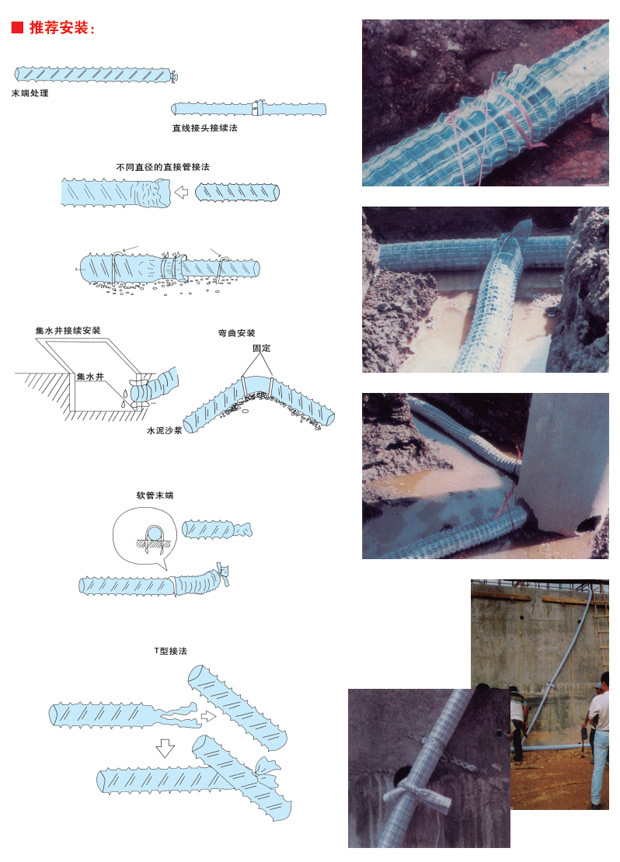 ■ 推荐安装：

末端处理

直线接头接续法

不同直径的直接管接法

集水井接续安装

集水井

弯曲安装

固定

水泥沙浆

软管末端

T型接法